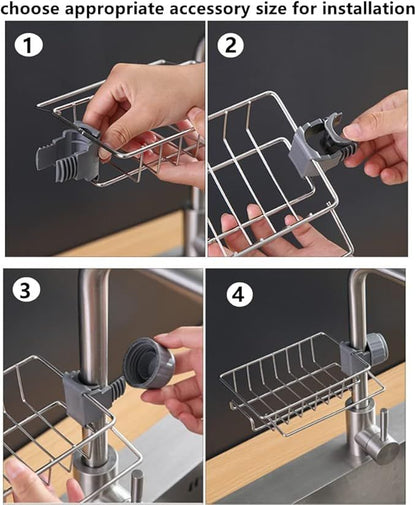 choose appropriate accessory size for installation

1

2

3

4