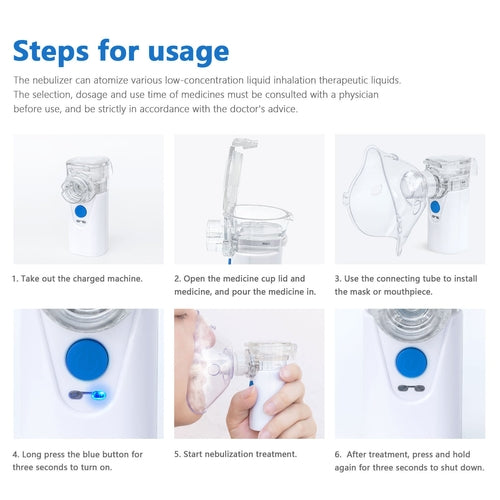 Steps for usage

The nebulizer can atomize various low-concentration liquid inhalation therapeutic liquids. The selection, dosage and use time of medicines must be consulted with a physician before use, and be strictly in accordance with the doctor's advice.

1. Take out the charged machine.

2. Open the medicine cup lid and medicine, and pour the medicine in.

3. Use the connecting tube to install the mask or mouthpiece.

4. Long press the blue button for three seconds to turn on.

5. Start nebulization treatment.

6. After treatment, press and hold again for three seconds to shut down.